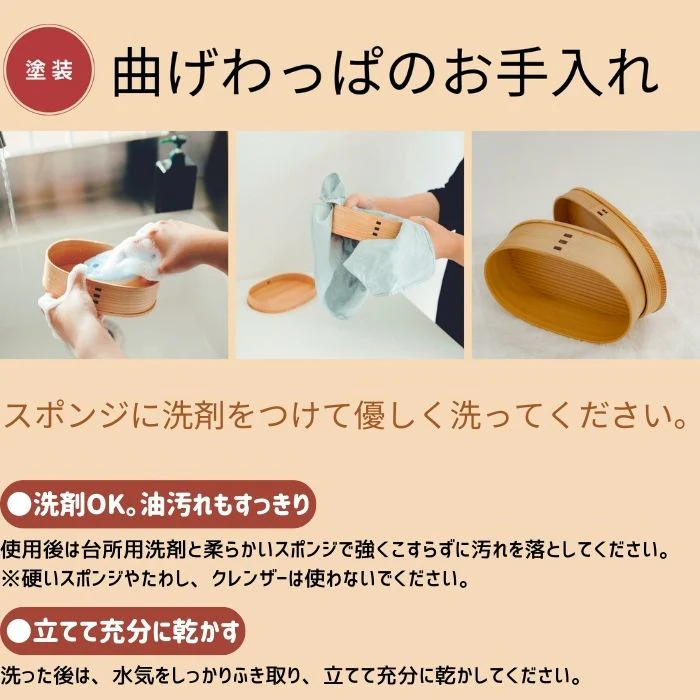 塗装

曲げわっぱのお手入れ

スポンジに洗剤をつけて優しく洗ってください。

●洗剤OK。油汚れもすっきり

使用後は台所用洗剤と柔らかいスポンジで強くこすらずに汚れを落としてください。
※硬いスポンジやたわし、クレンザーは使わないでください。

●立てて充分に乾かす

洗った後は、水気をしっかりふき取り、立てて充分に乾かしてください。